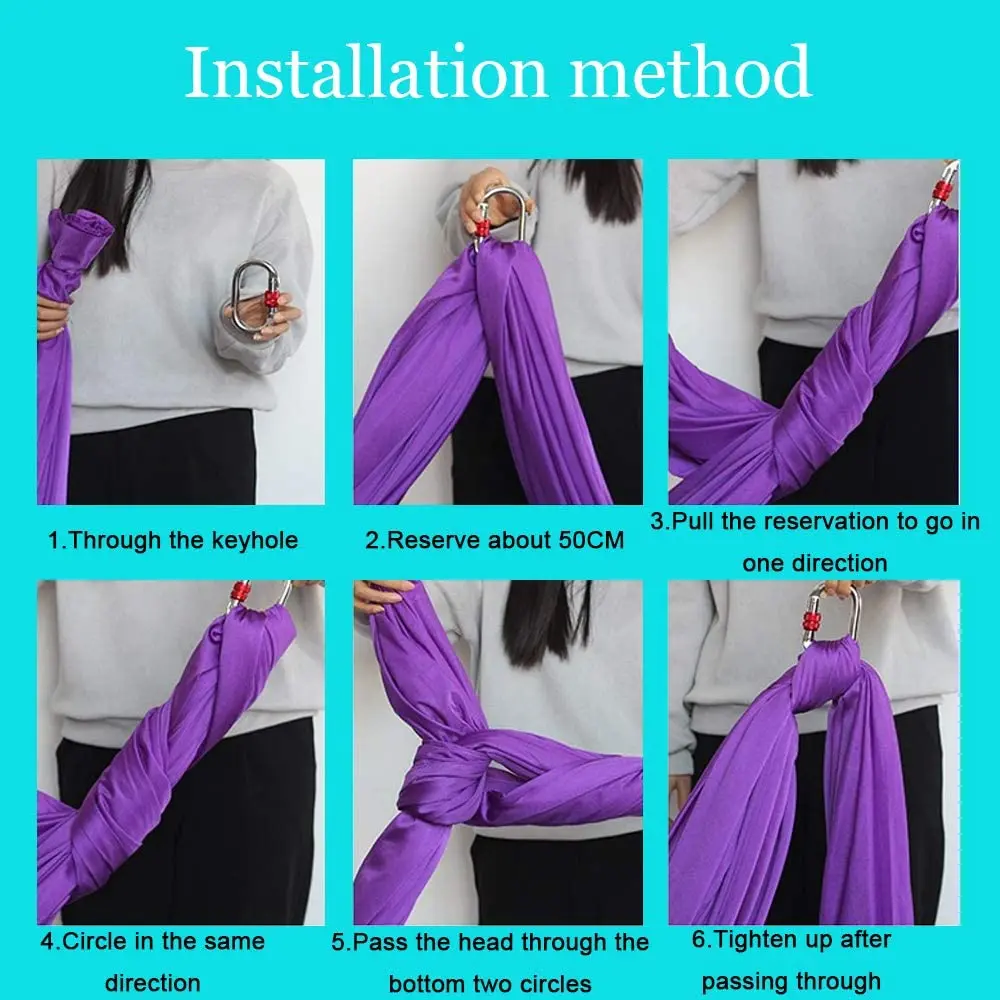 Installation method

1.Through the keyhole

2.Reserve about 50CM

3.Pull the reservation to go in one direction

4.Circle in the same direction

5.Pass the head through the bottom two circles

6.Tighten up after passing through